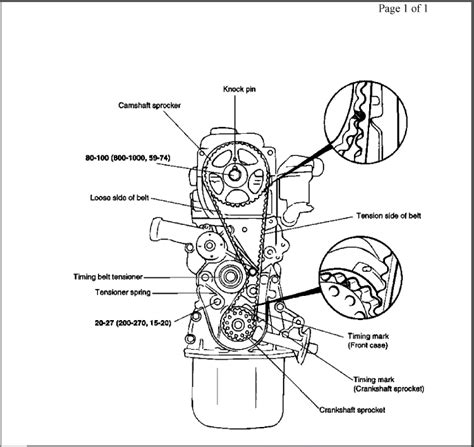 Page 1 of 1

Knock pin

Camshaft sprocker

80-100 (800-1000, 59-74)

Loose side of belt

Tension side of belt

Timing belt tensioner

Tensioner spring

20-27 (200-270, 15-20)

Timing mark (Front case)

Timing mark (Crankshaft sprocket)

Crankshaft sprocket